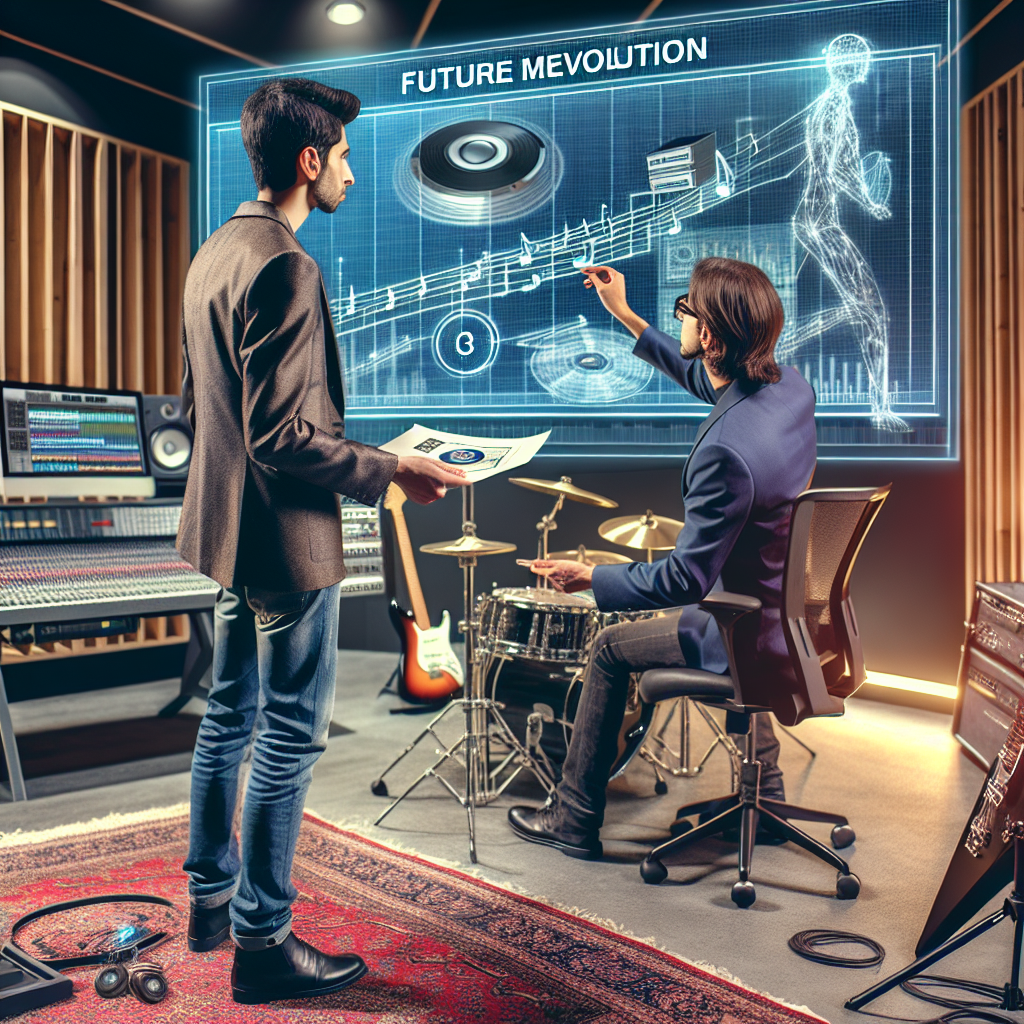 FUTURE MEVOLUTION

3